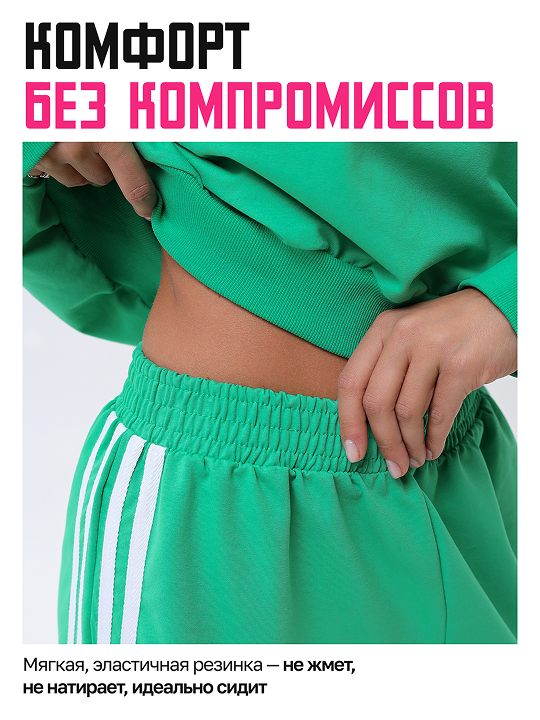 КОМФОРТ
БЕЗ КОМПРОМИССОВ

Мягкая, эластичная резинка — не жмет, не натирает, идеально сидит