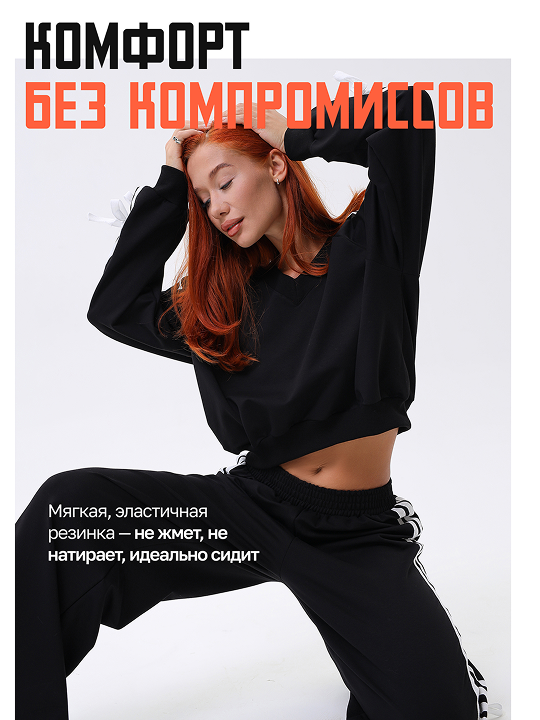 КОМФОРТ
БЕЗ КОМПРОМИССОВ

Мягкая, эластичная резинка — не жмет, не натирает, идеально сидит