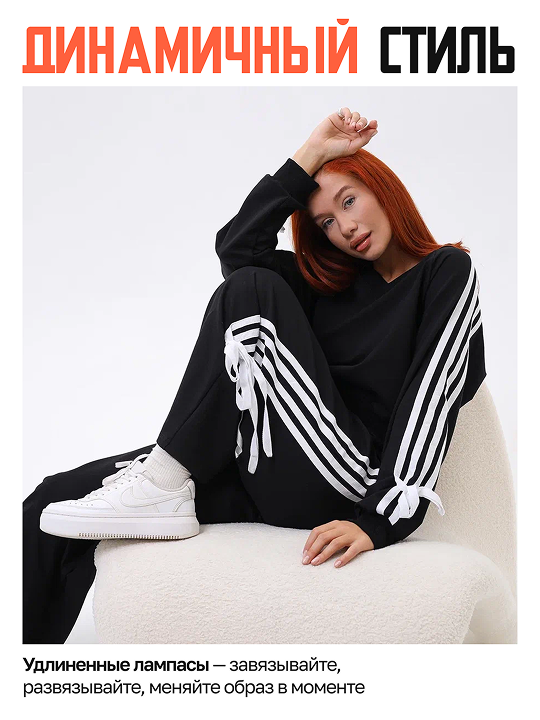 ДИНАМИЧНЫЙ СТИЛЬ

Удлиненные лампасы — завязывайте, развязывайте, меняйте образ в моменте