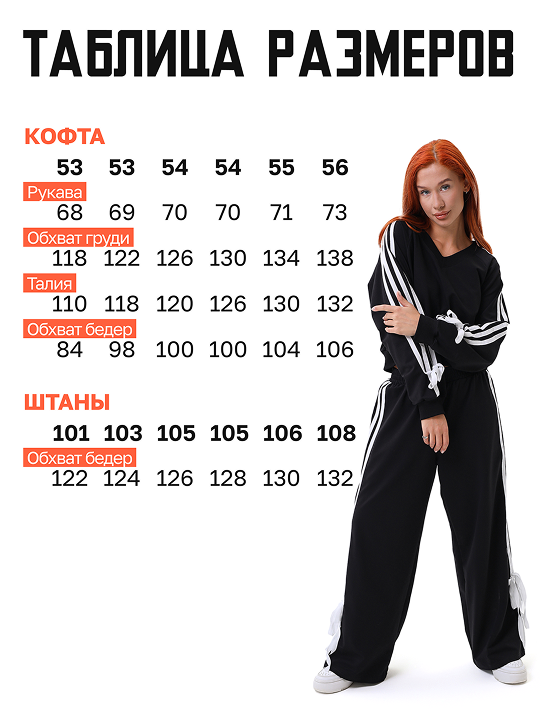 ТАБЛИЦА РАЗМЕРОВ

КОФТА

53 53 54 54 55 56

Рукава

68 69 70 70 71 73

Обхват груди

118 122 126 130 134 138

Талия

110 118 120 126 130 132

Обхват бедер

84 98 100 100 104 106

ШТАНЫ

101 103 105 105 106 108

Обхват бедер

122 124 126 128 130 132