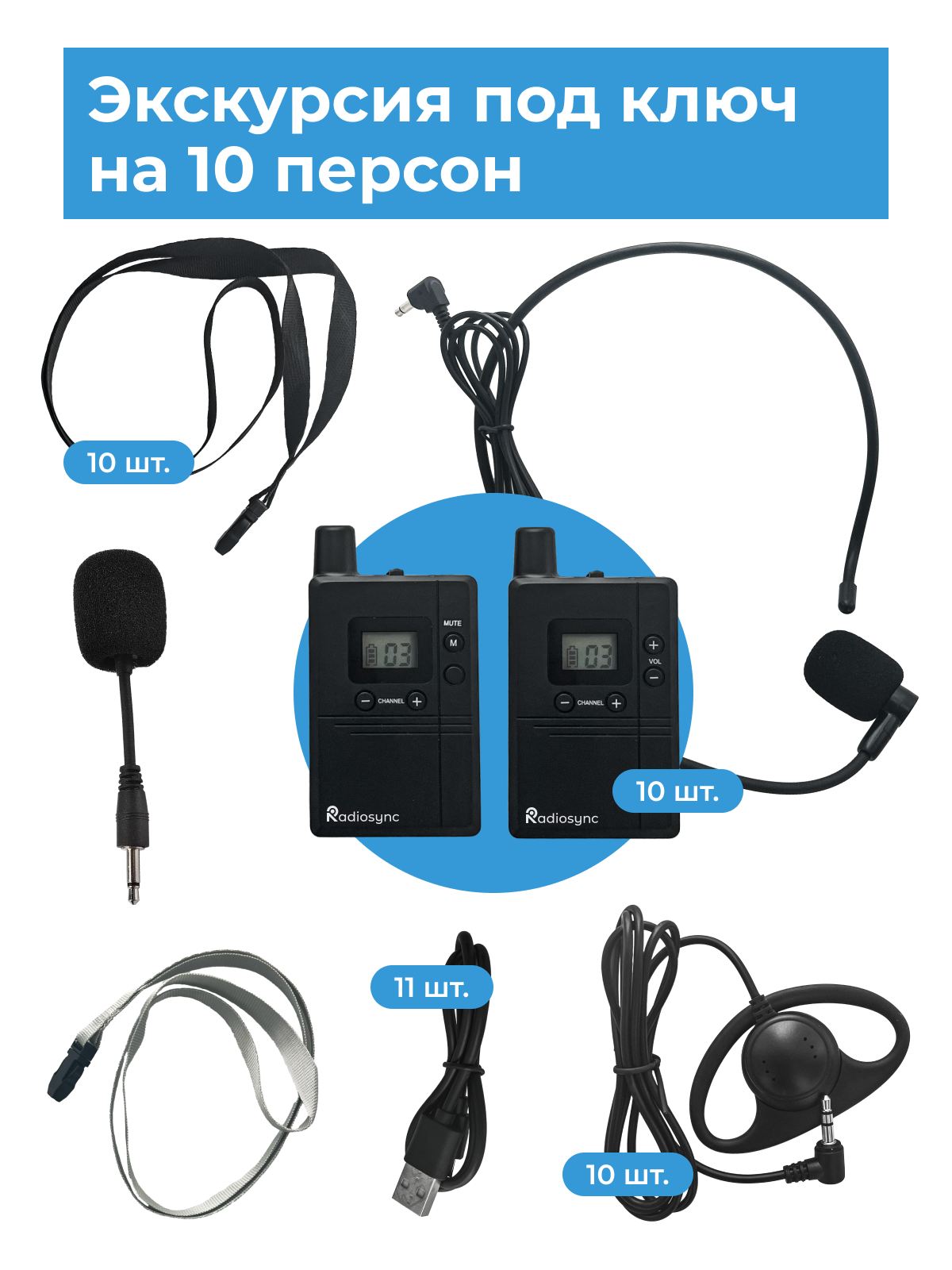 Экскурсия под ключ на 10 персон

10 шт.

MUTE
M
03
CHANNEL
Radiosync

03
VOL
CHANNEL
Radiosync

10 шт.

11 шт.

10 шт.