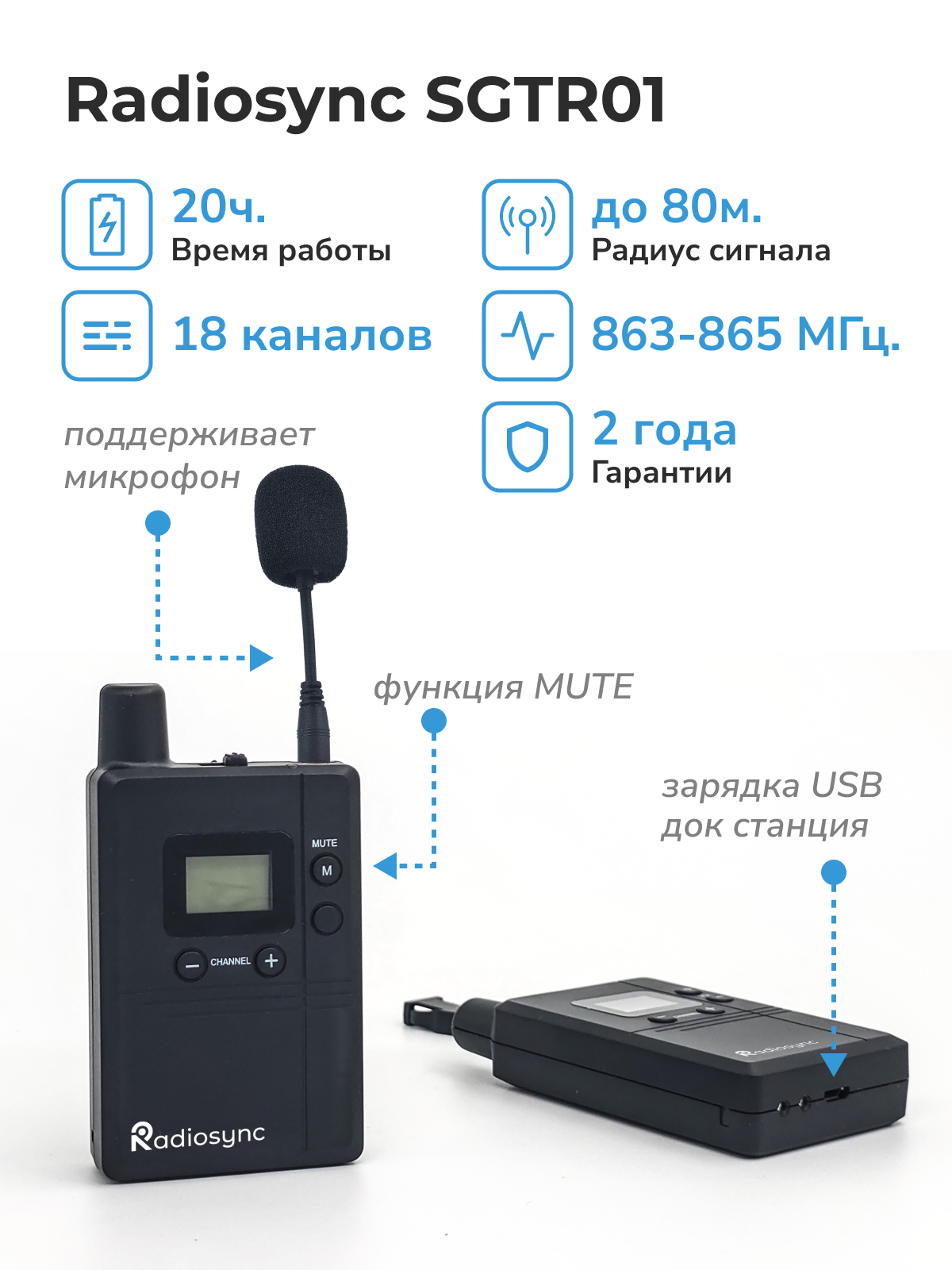 Radiosync SGTR01

20ч.
Время работы

до 80м.
Радиус сигнала

18 каналов

863-865 МГц.

2 года
Гарантии

поддерживает микрофон

функция MUTE

зарядка USB док станция

MUTE
M
CHANNEL
Radiosync
Radiosync