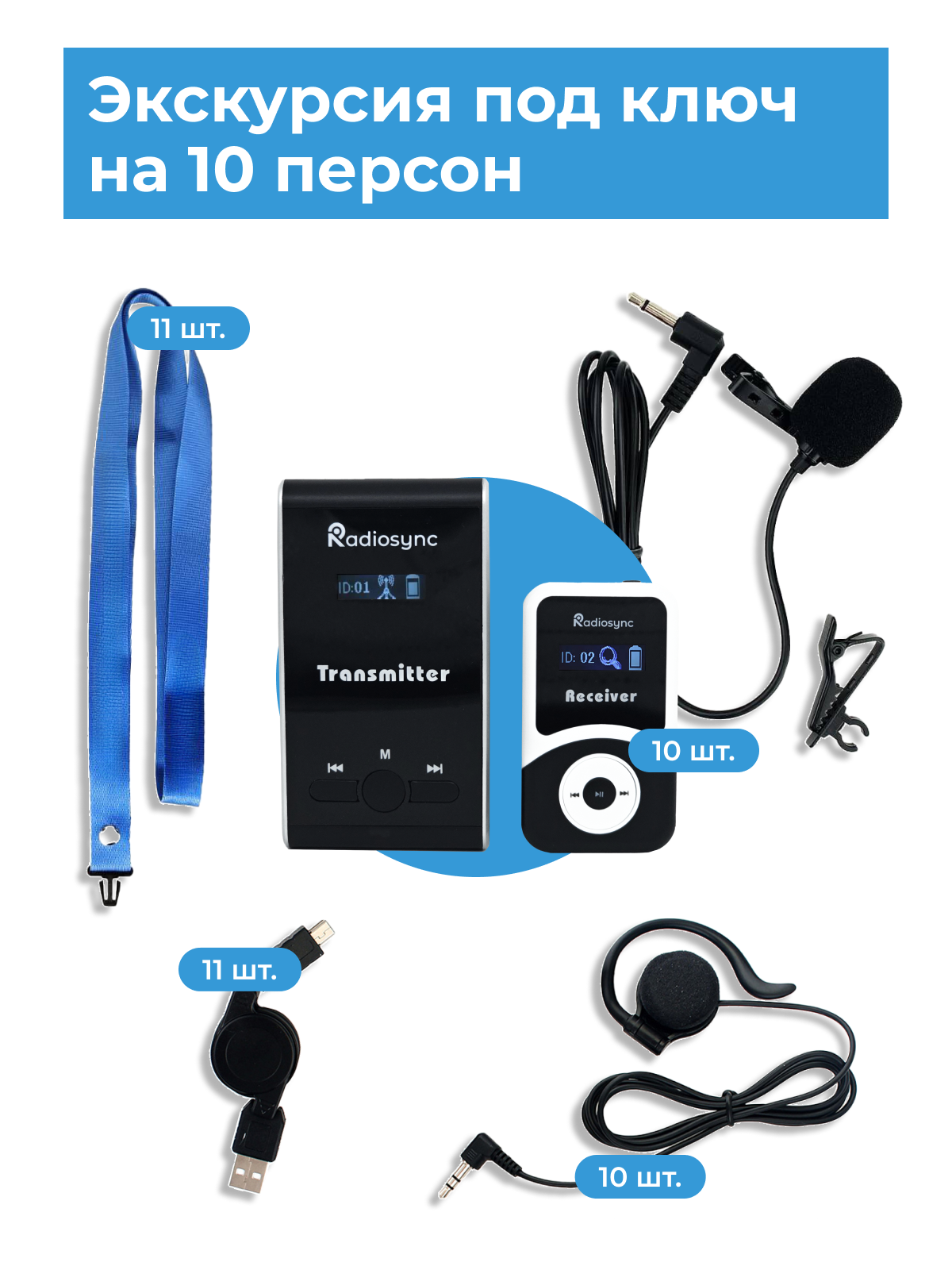 Экскурсия под ключ на 10 персон

11 шт.

Radiosync

ID:01

Transmitter

M

Radiosync

ID: 02

Receiver

10 шт.

11 шт.

10 шт.