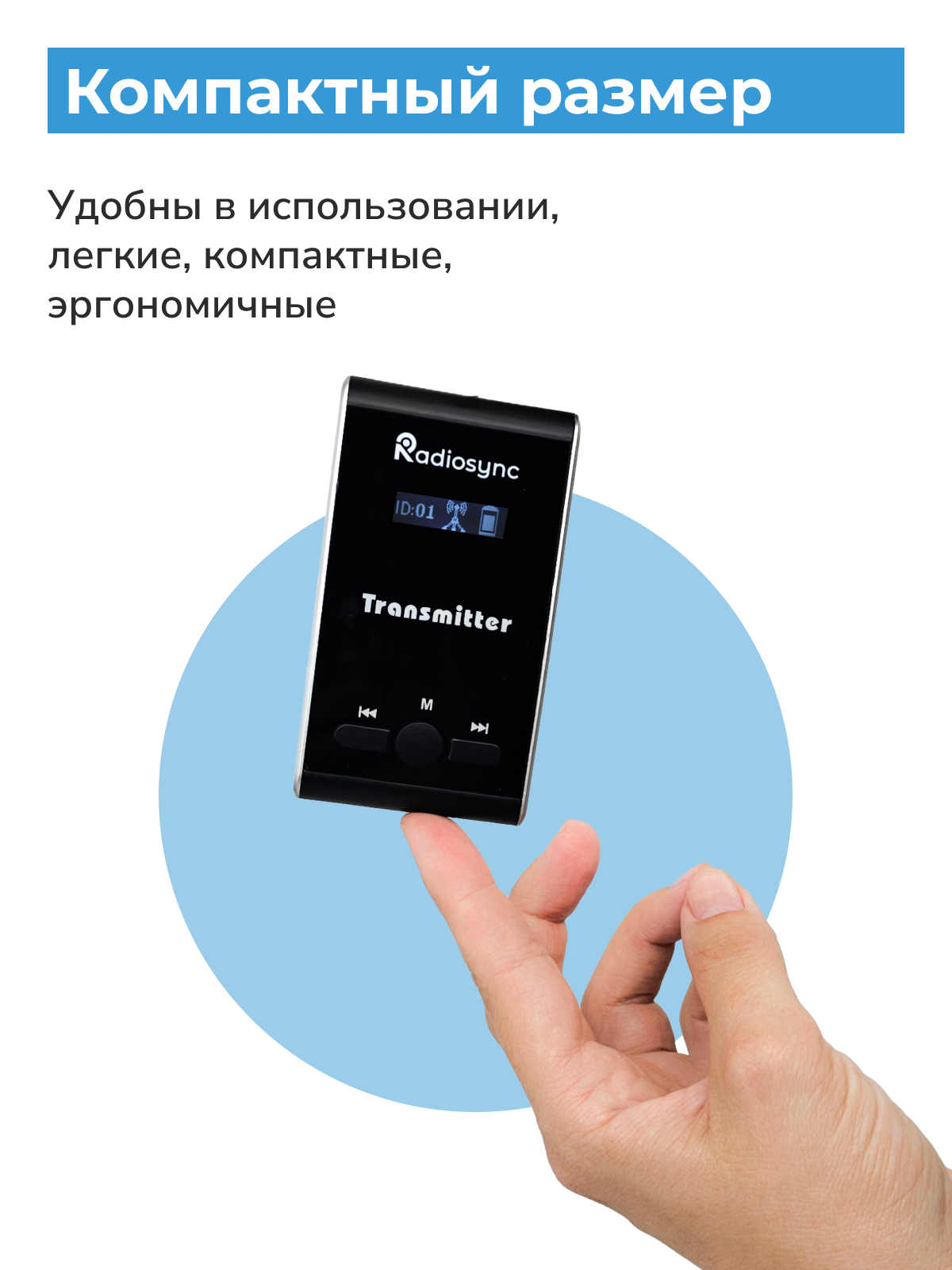 Компактный размер

Удобны в использовании, легкие, компактные, эргономичные

Radiosync

ID:01

Transmitter

M