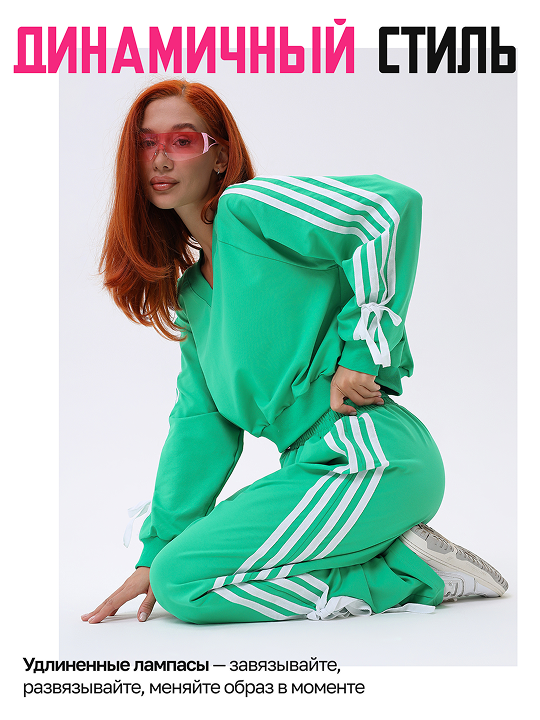 ДИНАМИЧНЫЙ СТИЛЬ

Удлиненные лампасы — завязывайте, развязывайте, меняйте образ в моменте